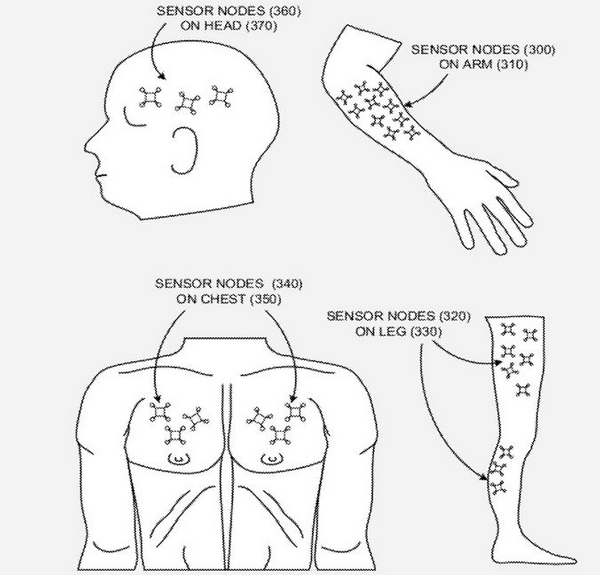 SENSOR NODES (360)
ON HEAD (370)

SENSOR NODES (300)
ON ARM (310)

SENSOR NODES (340)
ON CHEST (350)

SENSOR NODES (320)
ON LEG (330)