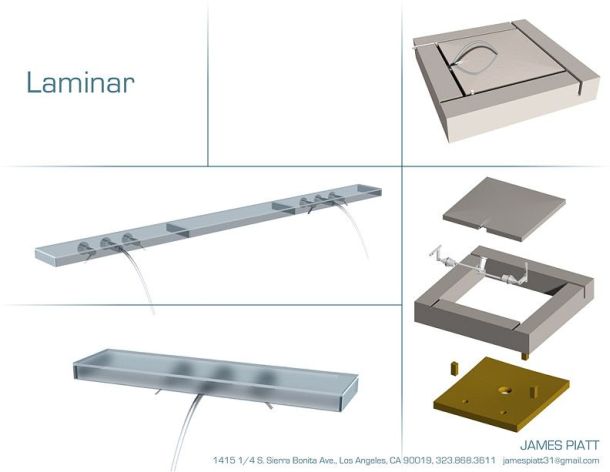 Laminar

JAMES PIATT

1415 1/4 S. Sierra Bonita Ave., Los Angeles, CA 90019, 323.868.3611 jamespiatt31@gmail.com